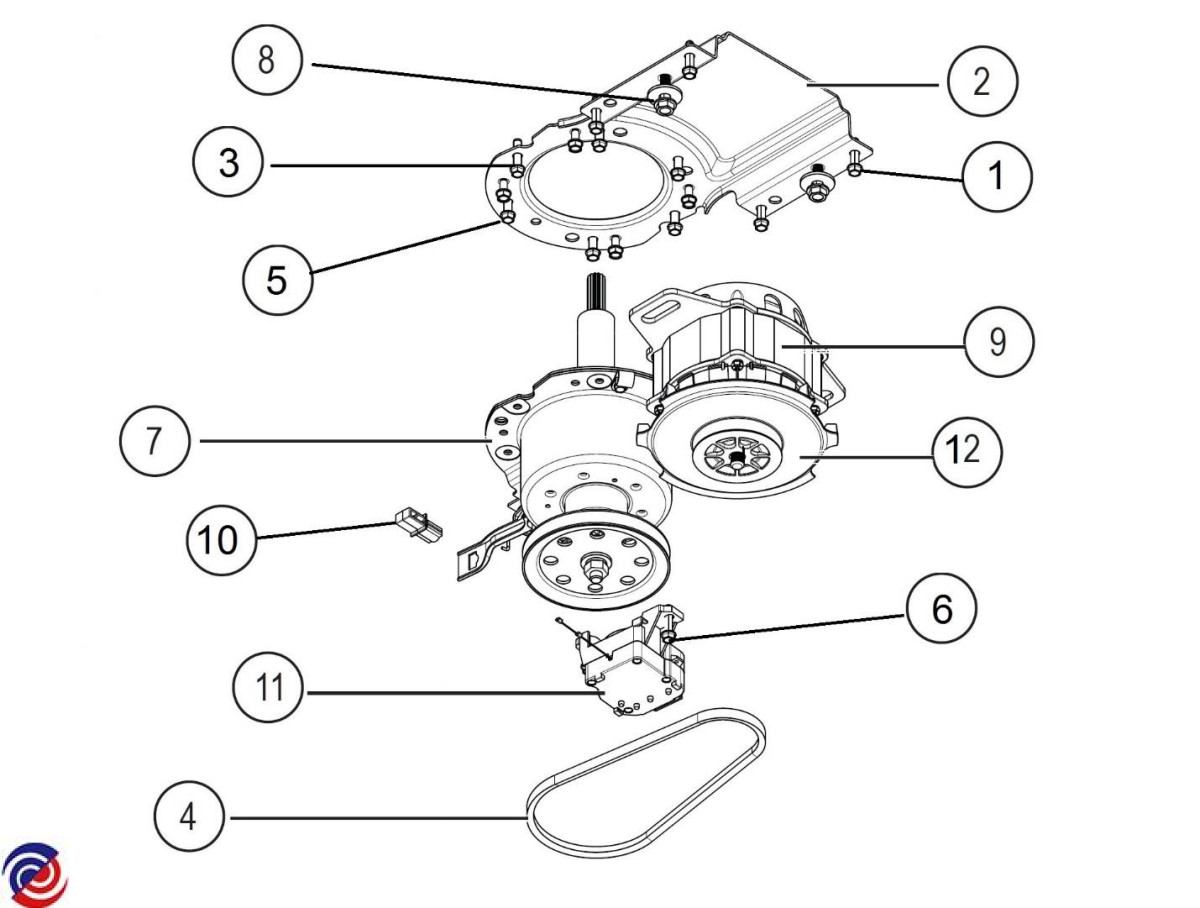 8
2
3
1
5
9
7
12
10
6
11
4